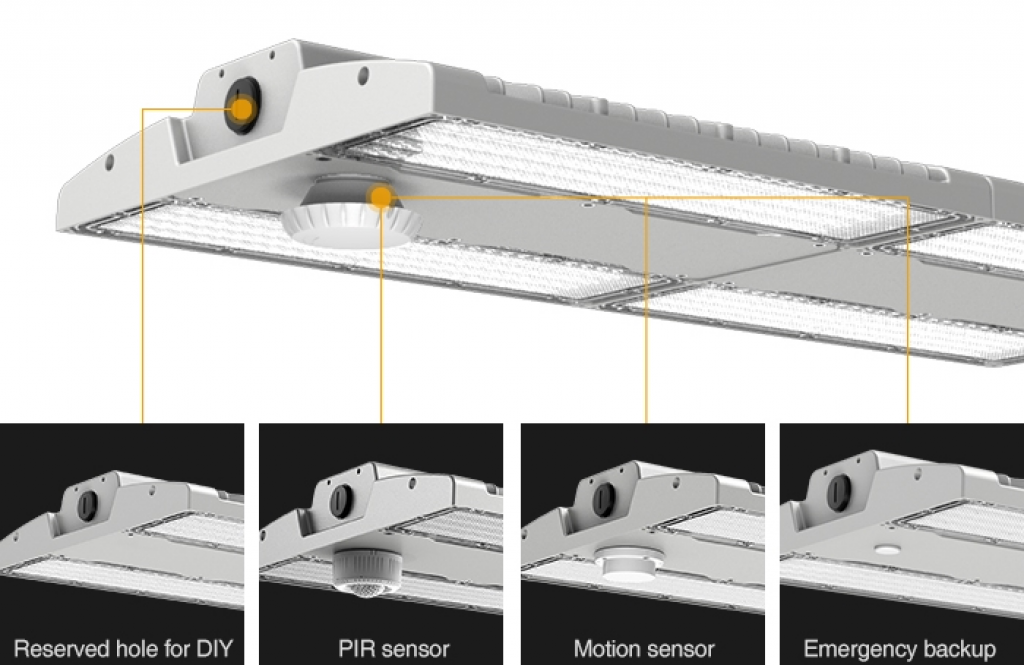 Reserved hole for DIY

PIR sensor

Motion sensor

Emergency backup